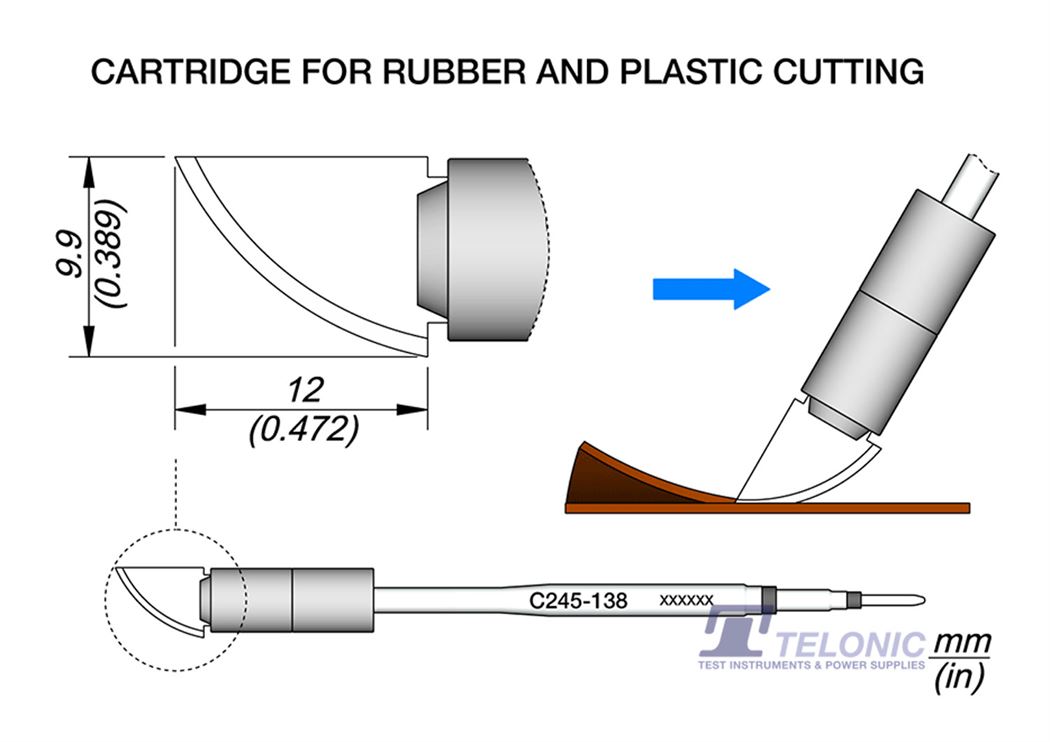 CARTRIDGE FOR RUBBER AND PLASTIC CUTTING

9.9
(0.389)

12
(0.472)

C245-138 xxxxxx

TELONIC
TEST INSTRUMENTS & POWER SUPPLIES

$\frac{mm}{(in)}$