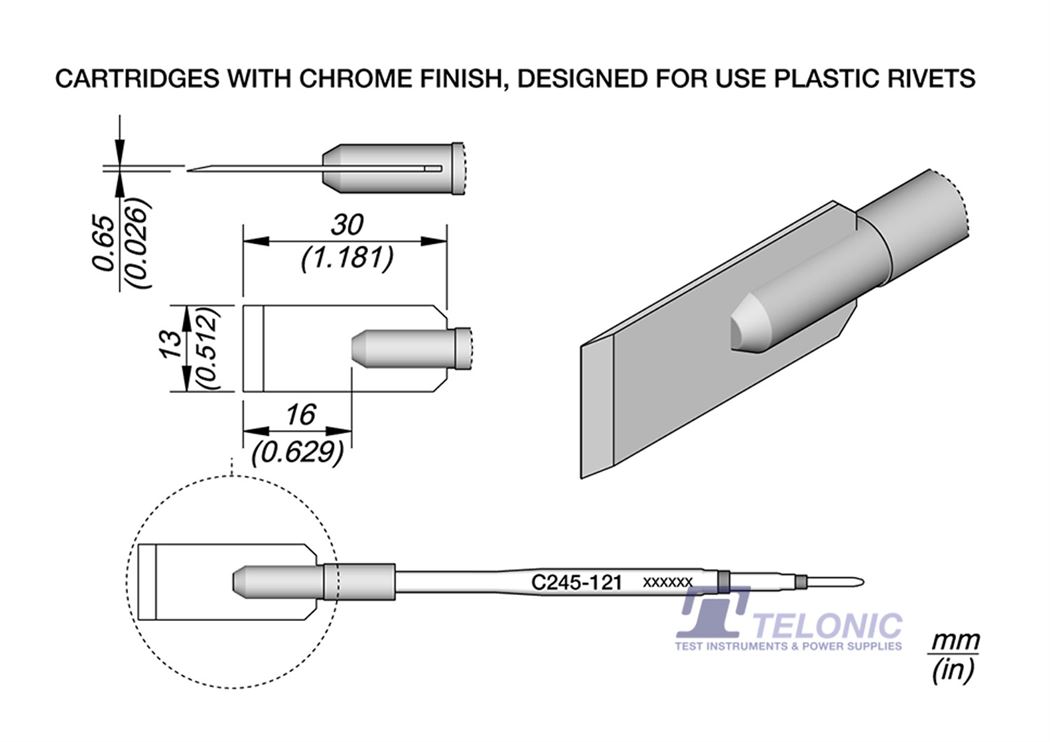 CARTRIDGES WITH CHROME FINISH, DESIGNED FOR USE PLASTIC RIVETS

0.65
(0.026)

30
(1.181)

13
(0.512)

16
(0.629)

C245-121 xxxxxx

TELONIC
TEST INSTRUMENTS & POWER SUPPLIES

mm
(in)